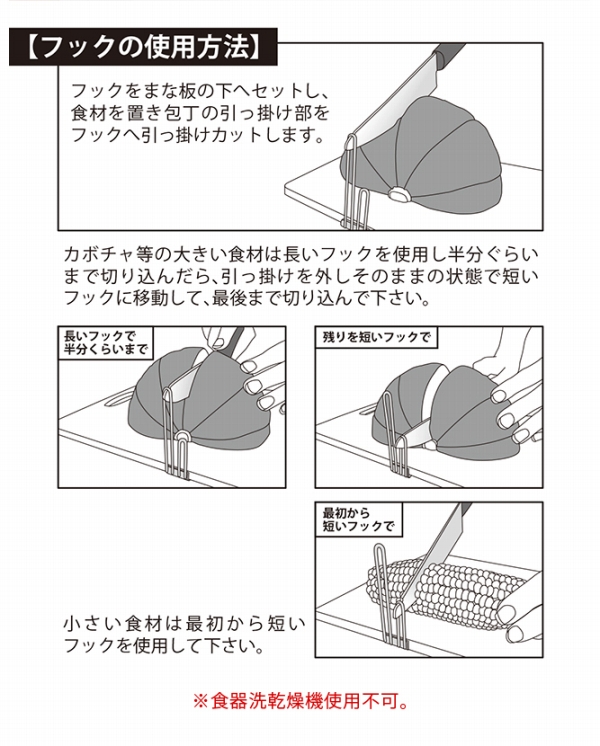 【フックの使用方法】

フックをまな板の下へセットし、食材を置き包丁の引っ掛け部をフックへ引っ掛けカットします。

カボチャ等の大きい食材は長いフックを使用し半分ぐらいまで切り込んだら、引っ掛けを外しそのままの状態で短いフックに移動して、最後まで切り込んで下さい。

長いフックで半分くらいまで

残りを短いフックで

最初から短いフックで

小さい食材は最初から短いフックを使用して下さい。

※食器洗乾燥機使用不可。